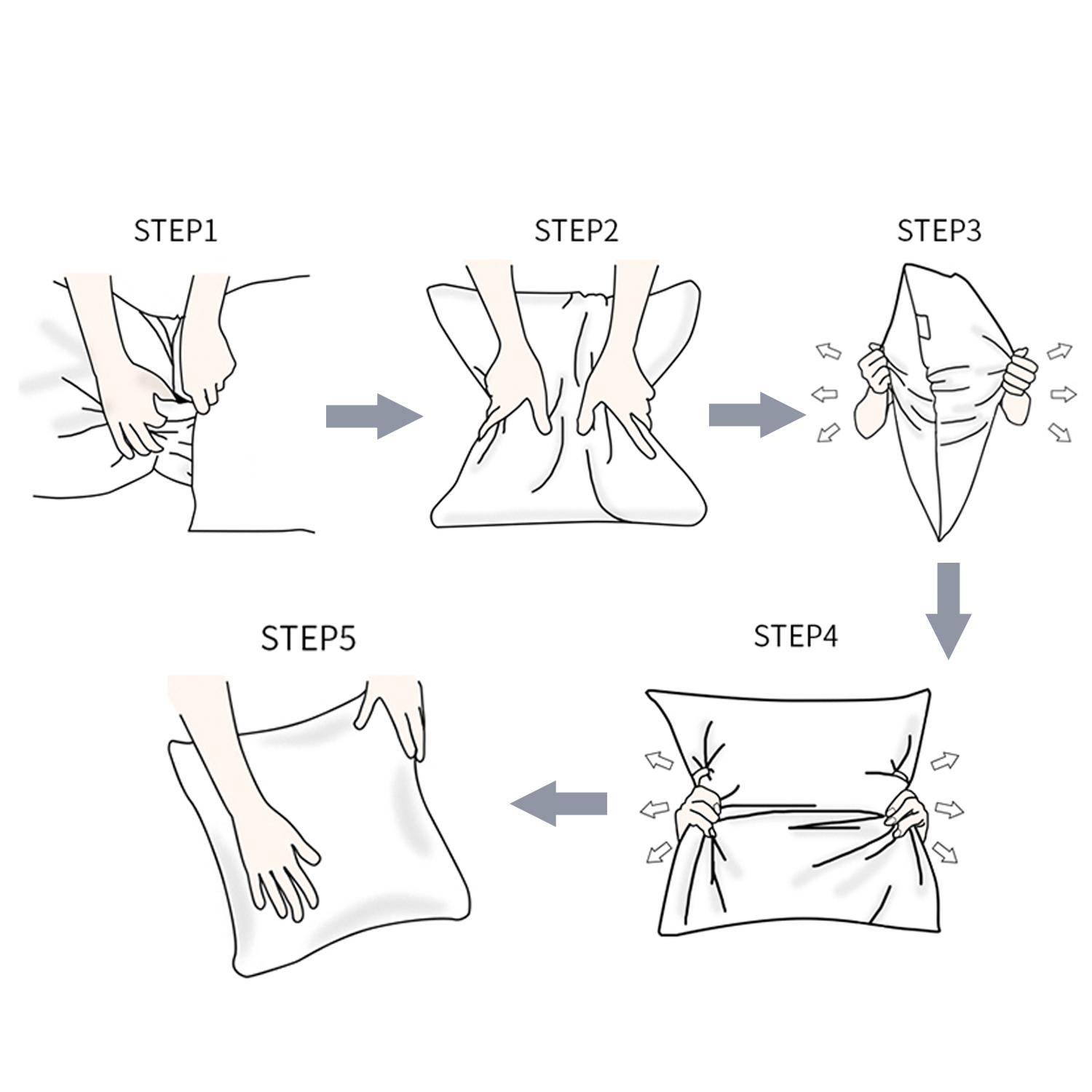 STEP1

STEP2

STEP3

STEP4

STEP5